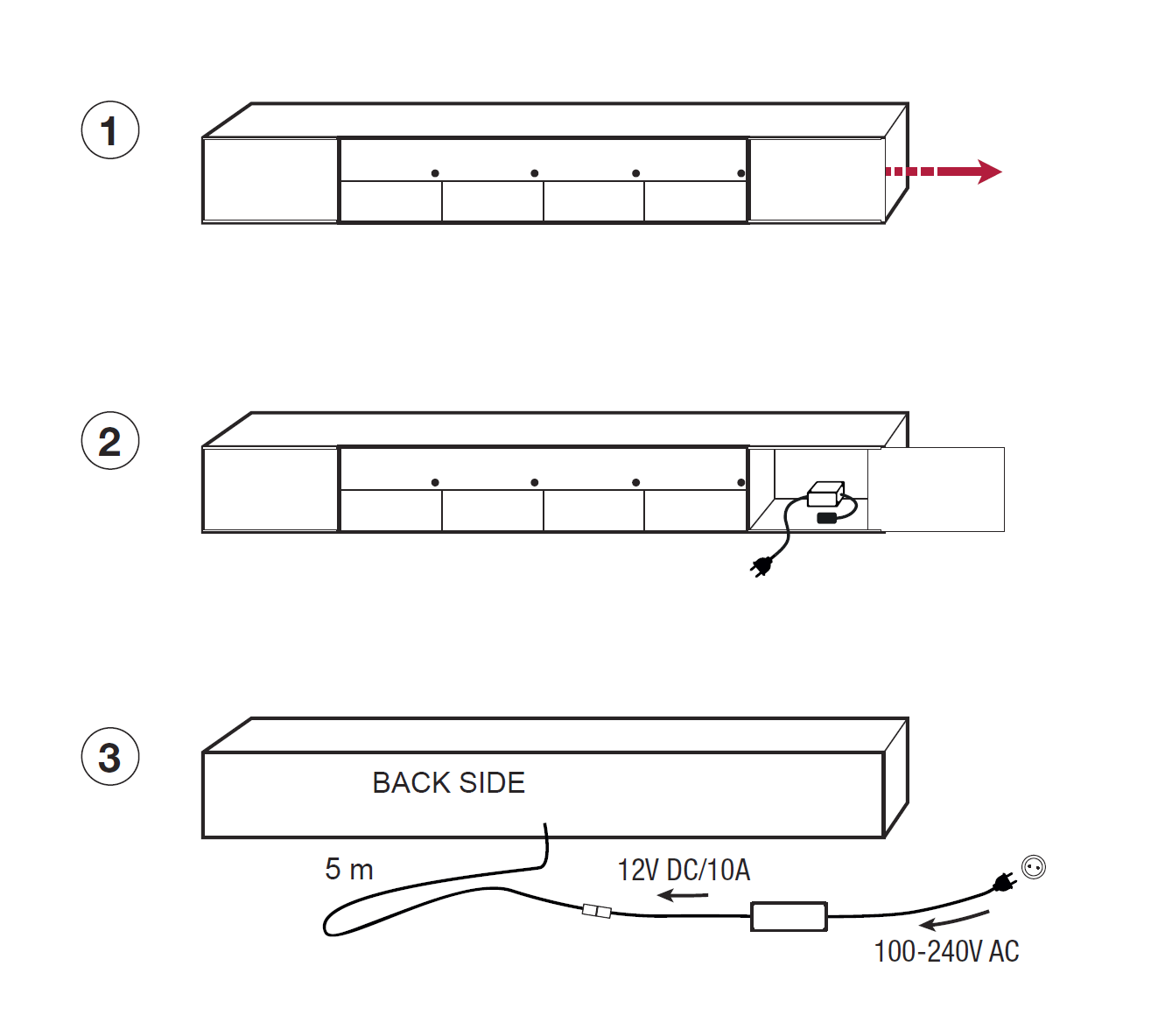 1

2

3

BACK SIDE

5 m

12V DC/10A

100-240V AC